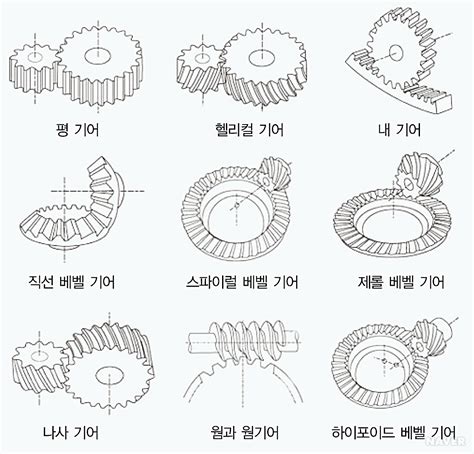 평 기어

헬리컬 기어

내 기어

직선 베벨 기어

스파이럴 베벨 기어

제롤 베벨 기어

나사 기어

웜과 웜기어

하이포이드 베벨 기어

NAVER