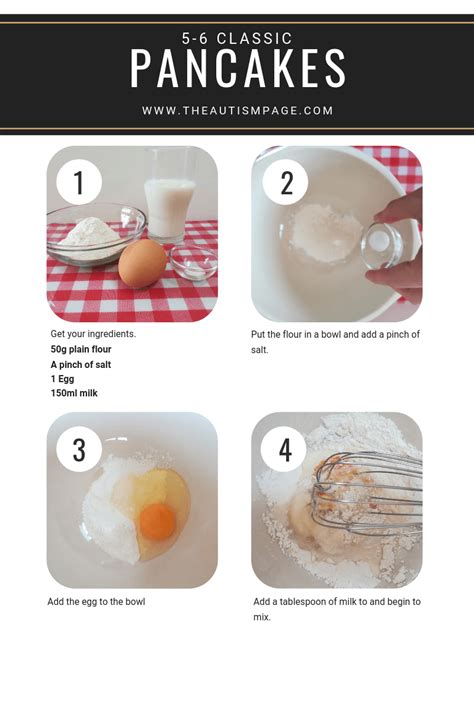 5-6 CLASSIC
PANCAKES
WWW.THEAUTISMPAGE.COM

1

Get your ingredients.
50g plain flour
A pinch of salt
1 Egg
150ml milk

2

Put the flour in a bowl and add a pinch of salt.

3

Add the egg to the bowl

4

Add a tablespoon of milk to and begin to mix.