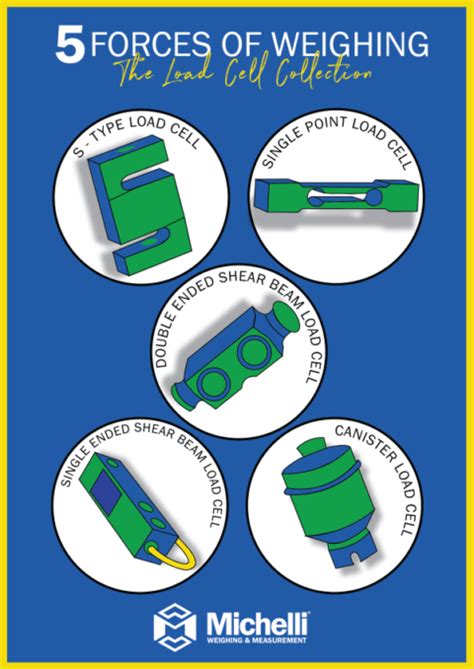 5 FORCES OF WEIGHING
The Load Cell Collection

S - TYPE LOAD CELL

SINGLE POINT LOAD CELL

DOUBLE ENDED SHEAR BEAM LOAD CELL

SINGLE ENDED SHEAR BEAM LOAD CELL

CANISTER LOAD CELL

Michelli
WEIGHING & MEASUREMENT