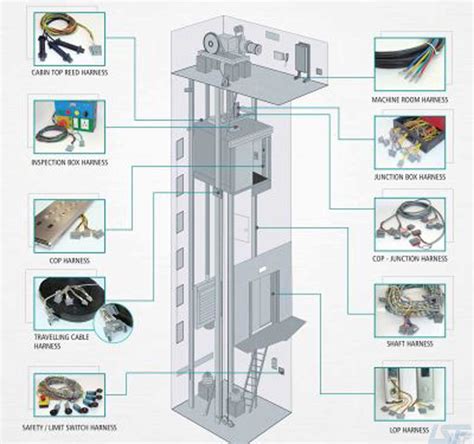 CABIN TOP REED HARNESS

INSPECTION BOX HARNESS

COP HARNESS

TRAVELLING CABLE HARNESS

SAFETY / LIMIT SWITCH HARNESS

MACHINE ROOM HARNESS

JUNCTION BOX HARNESS

COP - JUNCTION HARNESS

SHAFT HARNESS

LOP HARNESS