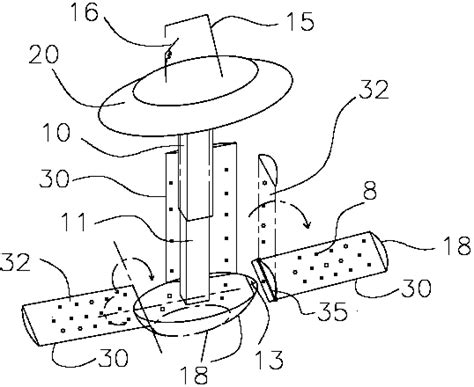 16
15
20
32
10
30
8
11
18
32
30
35
30
13
18