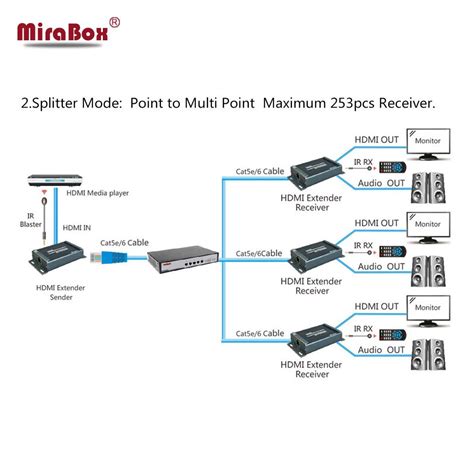 MiraBox®

2.Splitter Mode: Point to Multi Point Maximum 253pcs Receiver.

HDMI Media player

IR Blaster

HDMI IN

HDMI Extender Sender

Cat5e/6 Cable

Cat5e/6 Cable

HDMI Extender Receiver

HDMI OUT

Monitor

IR RX

Audio OUT

Cat5e/6Cable

HDMI Extender Receiver

HDMI OUT

Monitor

IR RX

Audio OUT

Cat5e/6 Cable

HDMI Extender Receiver

HDMI OUT

Monitor

IR RX

Audio OUT