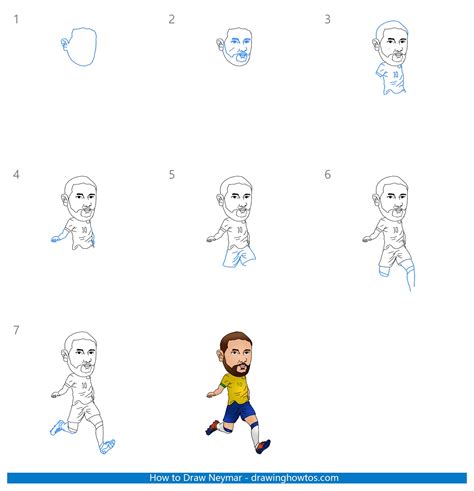 1

2

3

10

4

10

5

10

6

10

7

10

10

How to Draw Neymar - drawinghowtos.com