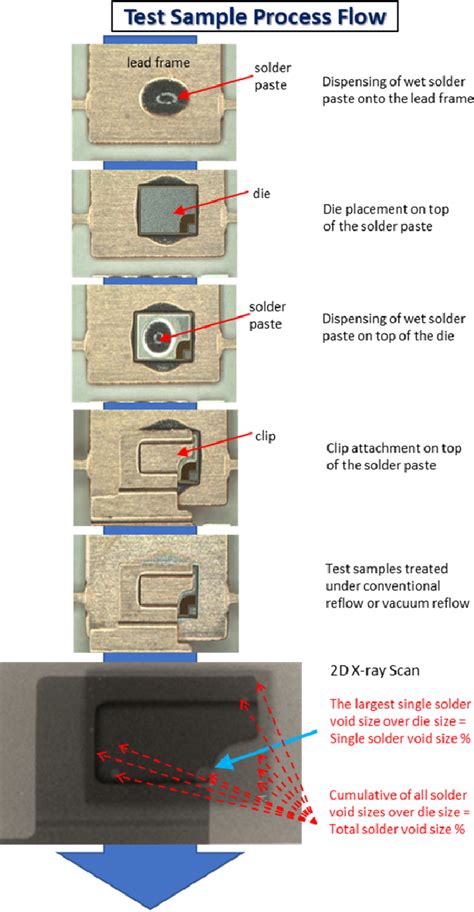 Test Sample Process Flow

lead frame

solder paste

Dispensing of wet solder paste onto the lead frame

die

Die placement on top of the solder paste

solder paste

Dispensing of wet solder paste on top of the die

clip

Clip attachment on top of the solder paste

Test samples treated under conventional reflow or vacuum reflow

2D X-ray Scan

The largest single solder void size over die size = Single solder void size %

Cumulative of all solder void sizes over die size = Total solder void size %