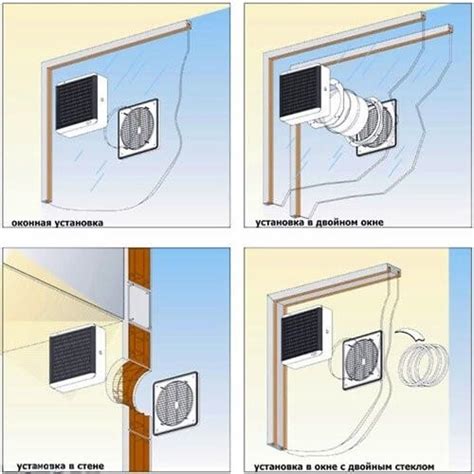 оконная установка

установка в двойном окне

установка в стене

установка в окне с двойным стеклом