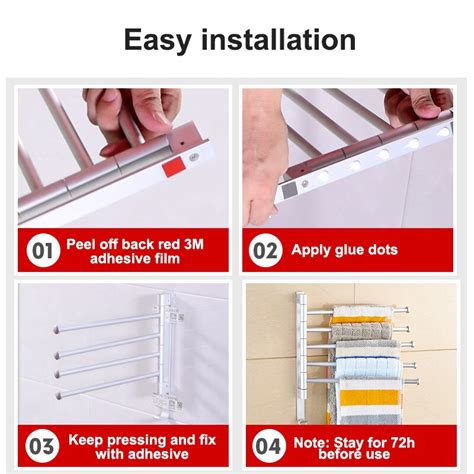 Easy installation

01 Peel off back red 3M adhesive film

02 Apply glue dots

03 Keep pressing and fix with adhesive

04 Note: Stay for 72h before use