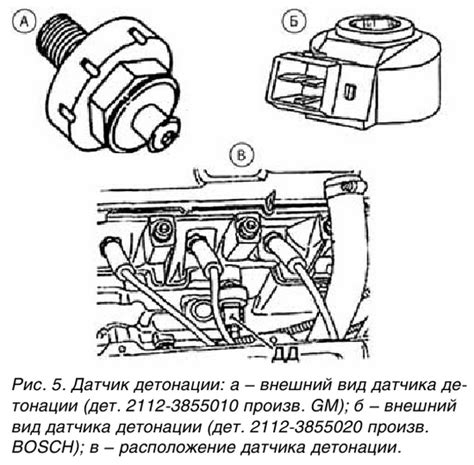 А

Б

В

ДД

Рис. 5. Датчик детонации: а – внешний вид датчика детонации (дет. 2112-3855010 произв. GM); б – внешний вид датчика детонации (дет. 2112-3855020 произв. BOSCH); в – расположение датчика детонации.