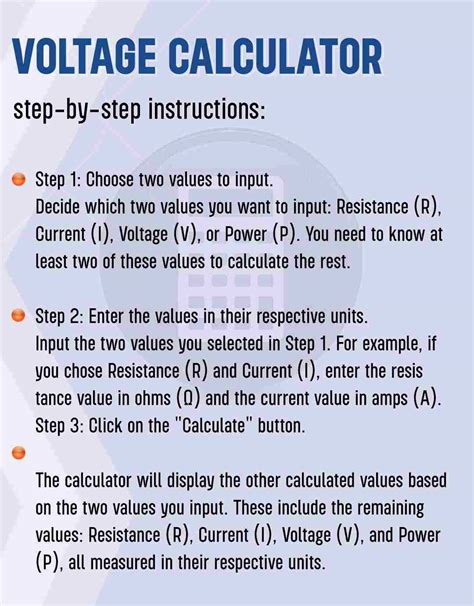 VOLTAGE CALCULATOR

step-by-step instructions:

Step 1: Choose two values to input.
Decide which two values you want to input: Resistance (R), Current (I), Voltage (V), or Power (P). You need to know at least two of these values to calculate the rest.

Step 2: Enter the values in their respective units.
Input the two values you selected in Step 1. For example, if you chose Resistance (R) and Current (I), enter the resis tance value in ohms (Ω) and the current value in amps (A).
Step 3: Click on the "Calculate" button.

The calculator will display the other calculated values based on the two values you input. These include the remaining values: Resistance (R), Current (I), Voltage (V), and Power (P), all measured in their respective units.