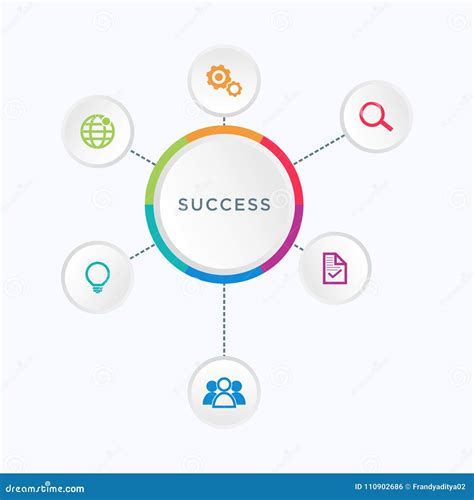 SUCCESS

dreamstime.com

ID 110902686 © Frandyaditya02