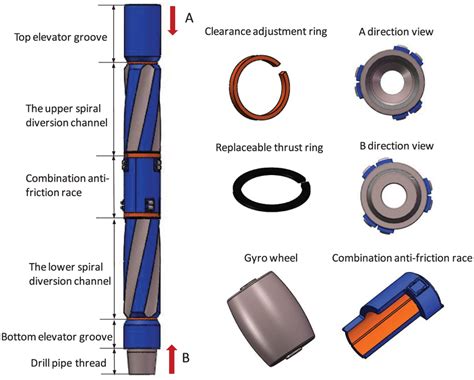 Top elevator groove

A

The upper spiral diversion channel

Combination anti-friction race

The lower spiral diversion channel

Bottom elevator groove

Drill pipe thread

B

Clearance adjustment ring

A direction view

Replaceable thrust ring

B direction view

Gyro wheel

Combination anti-friction race