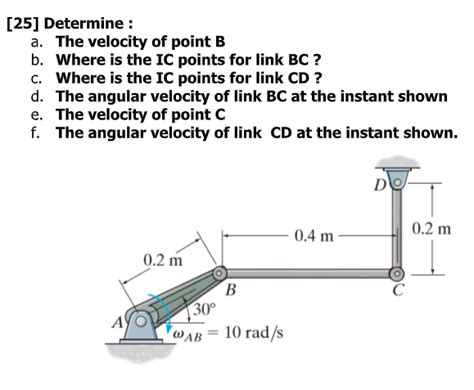 [25] Determine :
a. The velocity of point B
b. Where is the IC points for link BC ?
c. Where is the IC points for link CD ?
d. The angular velocity of link BC at the instant shown
e. The velocity of point C
f. The angular velocity of link CD at the instant shown.

D
0.4 m
0.2 m
0.2 m
B
C
30°
A
$\omega_{AB} = 10$ rad/s