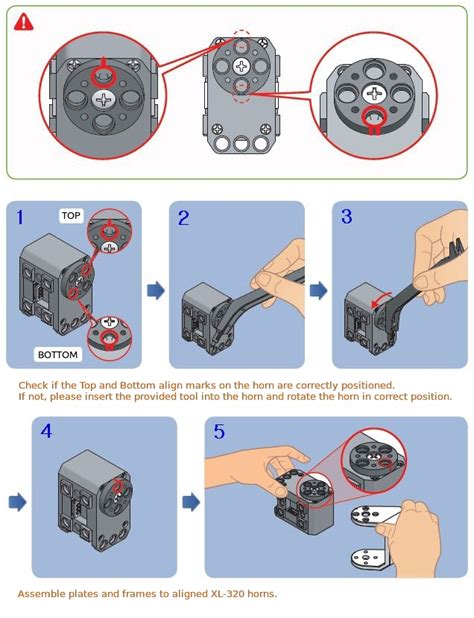 1

TOP

BOTTOM

2

3

Check if the Top and Bottom align marks on the horn are correctly positioned.
If not, please insert the provided tool into the horn and rotate the horn in correct position.

4

5

Assemble plates and frames to aligned XL-320 horns.