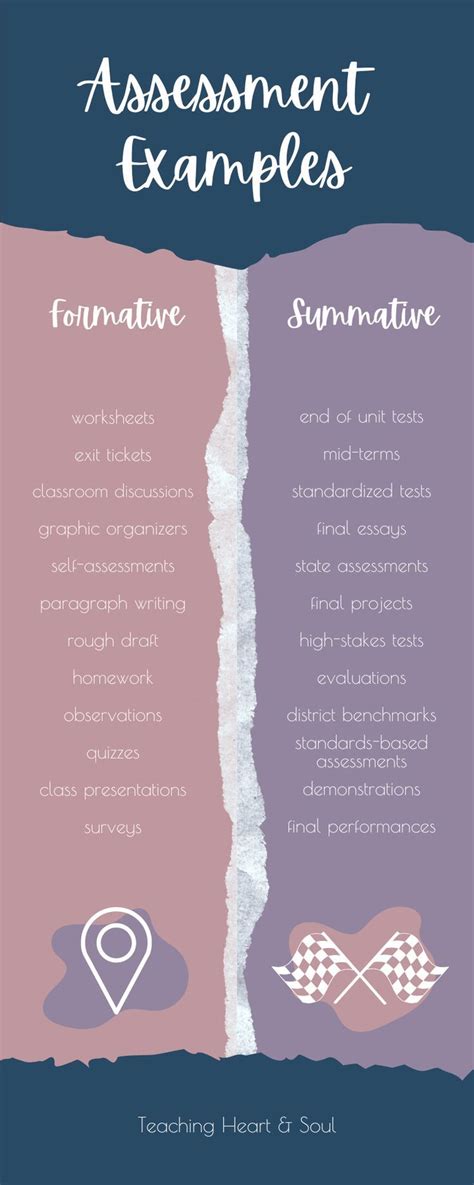 Assessment Examples

Formative

worksheets

exit tickets

classroom discussions

graphic organizers

self-assessments

paragraph writing

rough draft

homework

observations

quizzes

class presentations

surveys

Summative

end of unit tests

mid-terms

standardized tests

final essays

state assessments

final projects

high-stakes tests

evaluations

district benchmarks

standards-based assessments

demonstrations

final performances

Teaching Heart & Soul