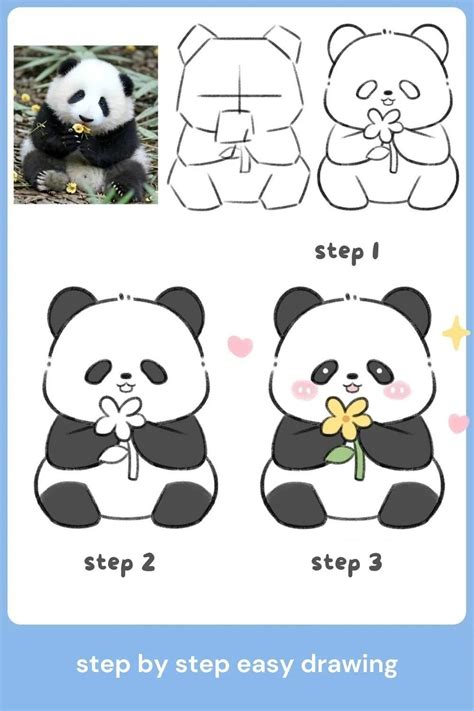 step 1

step 2

step 3

step by step easy drawing