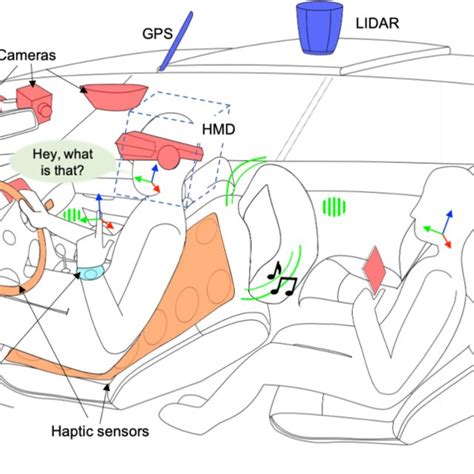 GPS

LIDAR

Cameras

HMD

Hey, what is that?

Haptic sensors