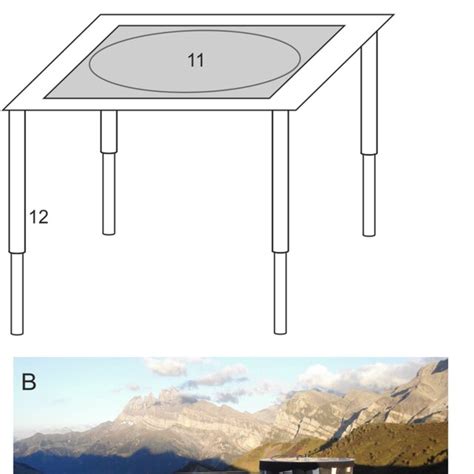 11

12

B