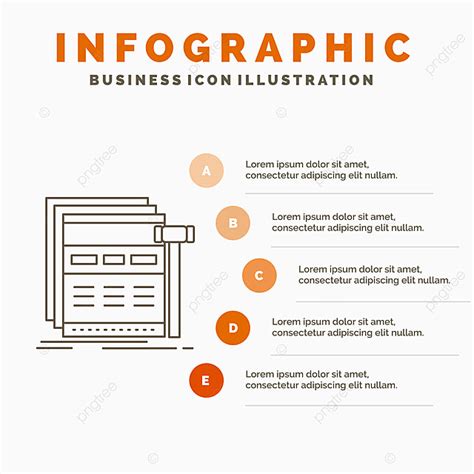 INFOGRAPHIC
BUSINESS ICON ILLUSTRATION

A
Lorem ipsum dolor sit amet, consectetur adipiscing elit nullam.

B
Lorem ipsum dolor sit amet, consectetur adipiscing elit nullam.

C
Lorem ipsum dolor sit amet, consectetur adipiscing elit nullam.

D
Lorem ipsum dolor sit amet, consectetur adipiscing elit nullam.

E
Lorem ipsum dolor sit amet, consectetur adipiscing elit nullam.

pngtree