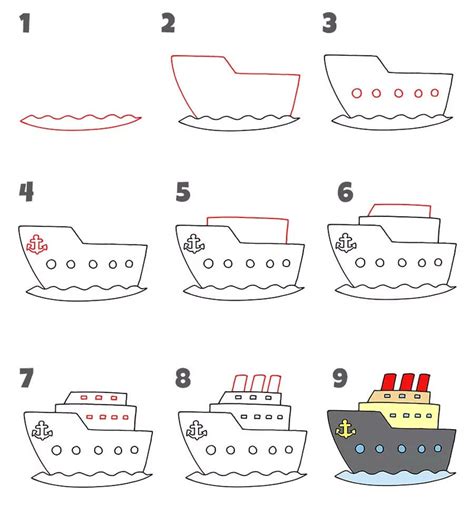 1

2

3

4

5

6

7

8

9