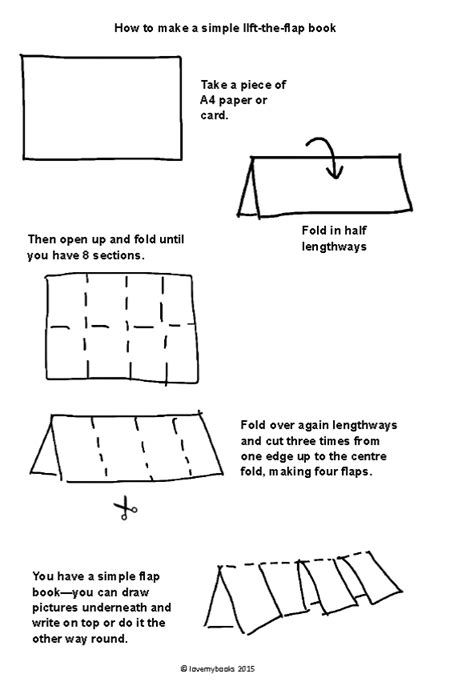 How to make a simple lift-the-flap book

Take a piece of A4 paper or card.

Fold in half lengthways

Then open up and fold until you have 8 sections.

Fold over again lengthways and cut three times from one edge up to the centre fold, making four flaps.

You have a simple flap book—you can draw pictures underneath and write on top or do it the other way round.

© lovemybooks 2015