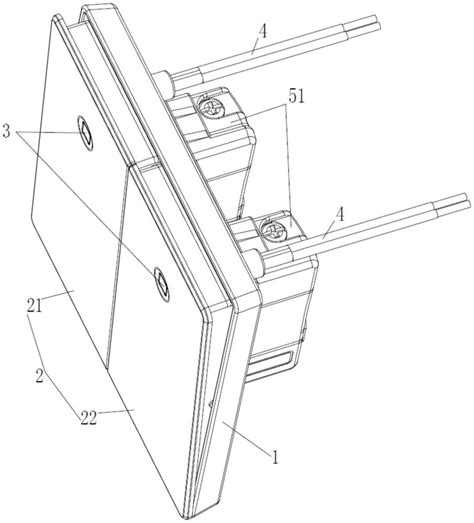 4
51
3
4
21
2
22
1