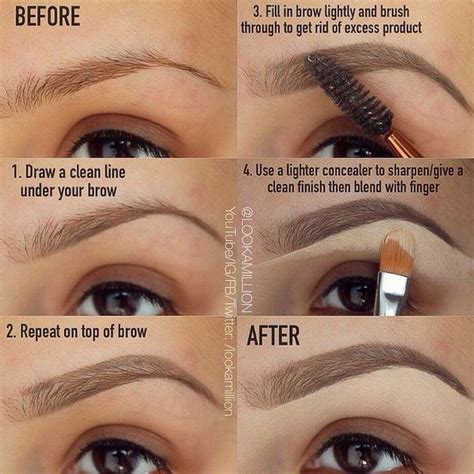 BEFORE

1. Draw a clean line under your brow

2. Repeat on top of brow

3. Fill in brow lightly and brush through to get rid of excess product

4. Use a lighter concealer to sharpen/give a clean finish then blend with finger

AFTER

@LOOKAMILLION
YouTube/IG/FB/Twitter: /lookamillion