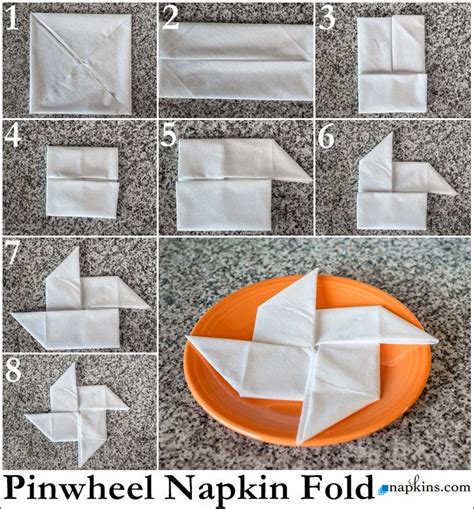 1

2

3

4

5

6

7

8

Pinwheel Napkin Fold

napkins.com