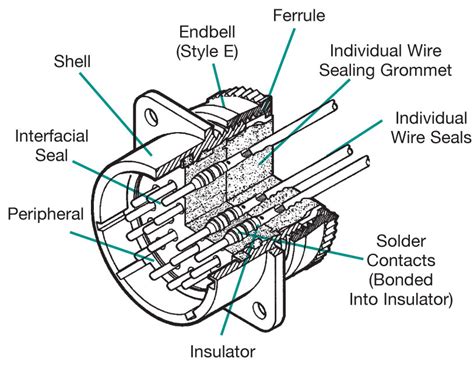 Ferrule

Endbell (Style E)

Individual Wire Sealing Grommet

Shell

Individual Wire Seals

Interfacial Seal

Peripheral

Solder Contacts (Bonded Into Insulator)

Insulator