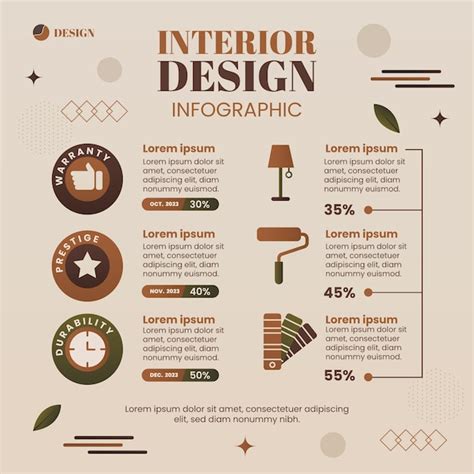 DESIGN

INTERIOR DESIGN
INFOGRAPHIC

WARRANTY

Lorem ipsum
Lorem ipsum dolor sit amet, consectetuer adipiscing elit, diam nonummy euismod.

OCT. 2023 30%

PRESTIGE

Lorem ipsum
Lorem ipsum dolor sit amet, consectetuer adipiscing elit, diam nonummy euismod.

NOV. 2023 40%

DURABILITY

Lorem ipsum
Lorem ipsum dolor sit amet, consectetuer adipiscing elit, diam nonummy euismod.

DEC. 2023 50%

Lorem ipsum
Lorem ipsum dolor sit amet, consectetuer adipiscing elit, diam nonummy euismod.

35%

Lorem ipsum
Lorem ipsum dolor sit amet, consectetuer adipiscing elit, diam nonummy euismod.

45%

Lorem ipsum
Lorem ipsum dolor sit amet, consectetuer adipiscing elit, diam nonummy euismod.

55%

Lorem ipsum dolor sit amet, consectetuer adipiscing elit, sed diam nonummy nibh.