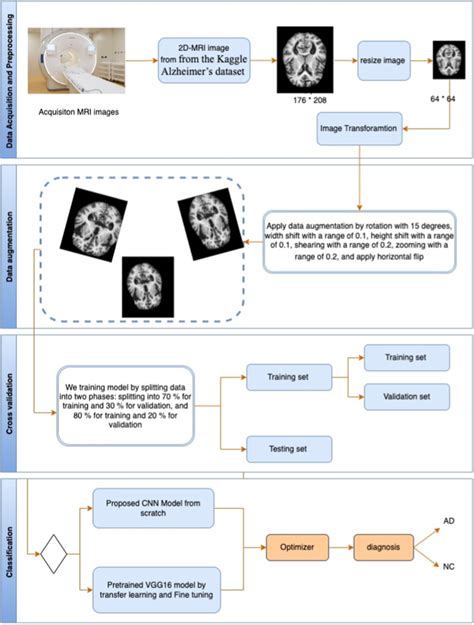 Data Acquisition and Preprocessing

Acquisiton MRI images

2D-MRI image from from the Kaggle Alzheimer's dataset

176 * 208

resize image

64 * 64

Image Transforamtion

Data augmentation

Apply data augmentation by rotation with 15 degrees, width shift with a range of 0.1, height shift with a range of 0.1, shearing with a range of 0.2, zooming with a range of 0.2, and apply horizontal flip

Cross validation

We training model by splitting data into two phases: splitting into 70 % for training and 30 % for validation, and 80 % for training and 20 % for validation

Training set

Training set

Validation set

Testing set

Classification

Proposed CNN Model from scratch

Pretrained VGG16 model by transfer learning and Fine tuning

Optimizer

diagnosis

AD

NC