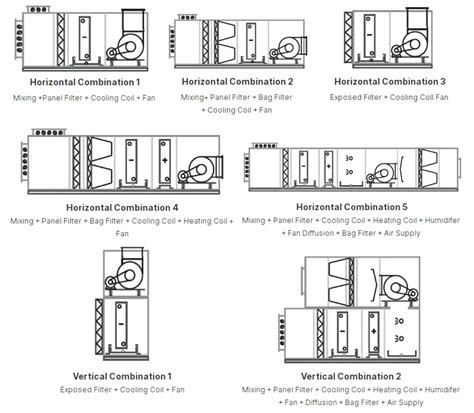 Horizontal Combination 1
Mixing +Panel Filter + Cooling Coil + Fan

Horizontal Combination 2
Mixing+ Panel Filter + Bag Filter + Cooling Coil + Fan

Horizontal Combination 3
Exposed Filter + Cooling Coil Fan

Horizontal Combination 4
Mixing + Panel Filter + Bag Filter + Cooling Coil + Heating Coil + Fan

Horizontal Combination 5
Mixing + Panel Filter + Cooling Coil + Heating Coil + Humidifer + Fan Diffusion + Bag Filter + Air Supply

Vertical Combination 1
Exposed Filter + Cooling Coil + Fan

Vertical Combination 2
Mixing + Panel Filter + Cooling Coil + Heating Coil + Humidifer + Fan + Diffusion + Bag Filter + Air Supply