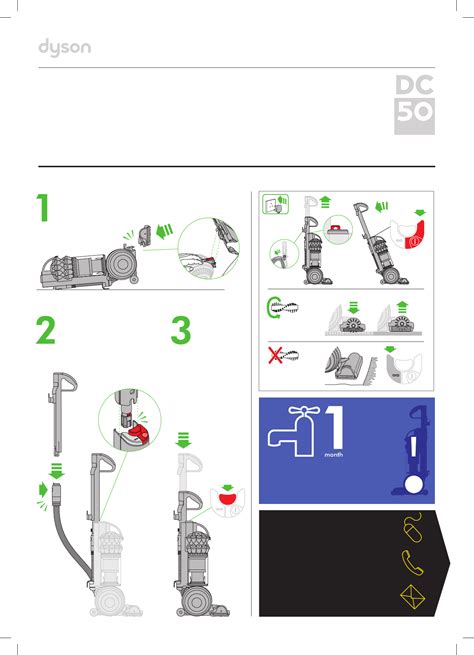 dyson

DC
50

1

2

3

1
month