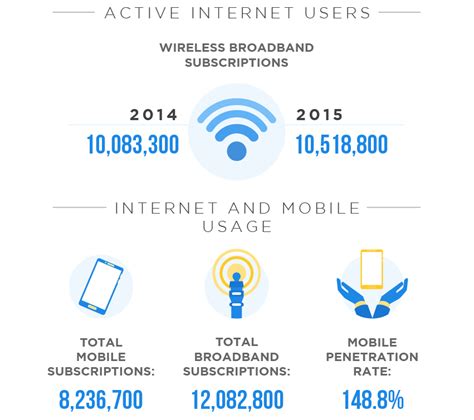 ACTIVE INTERNET USERS

WIRELESS BROADBAND SUBSCRIPTIONS

2014
10,083,300

2015
10,518,800

INTERNET AND MOBILE USAGE

TOTAL MOBILE SUBSCRIPTIONS:
8,236,700

TOTAL BROADBAND SUBSCRIPTIONS:
12,082,800

MOBILE PENETRATION RATE:
148.8%