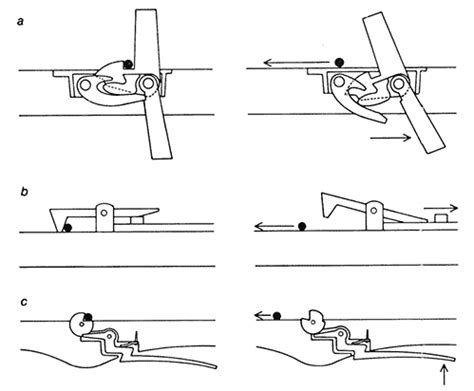 a

b

c