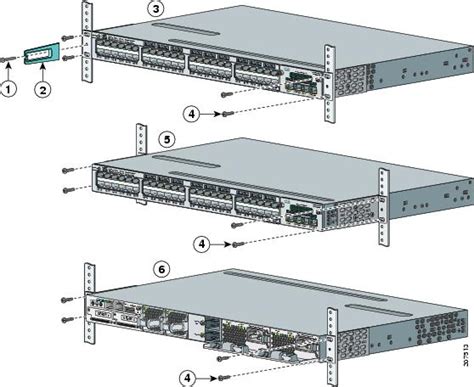 3

1

2

4

5

4

6

4

207313