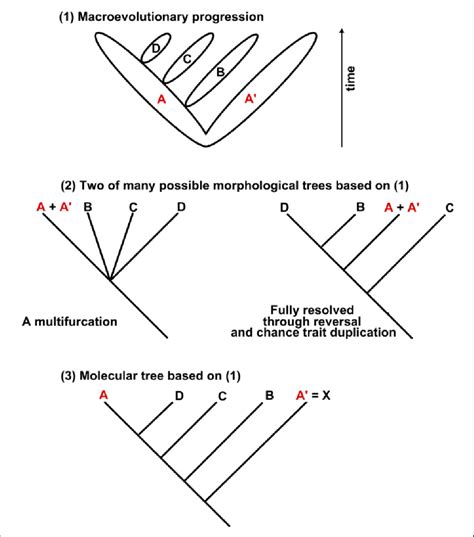 (1) Macroevolutionary progression

D
C
B
A
A'
time

(2) Two of many possible morphological trees based on (1)

A + A' B C D

A multifurcation

D B A + A' C

Fully resolved through reversal and chance trait duplication

(3) Molecular tree based on (1)

A D C B A' = X