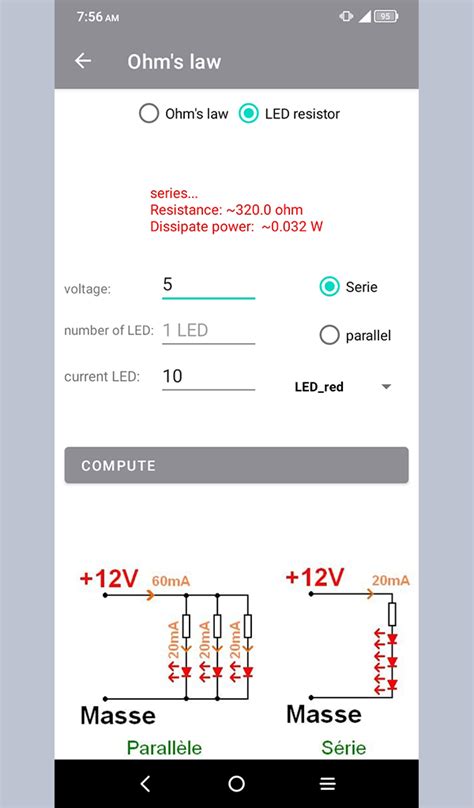 7:56 AM

95

Ohm's law

Ohm's law LED resistor

series...
Resistance: ~320.0 ohm
Dissipate power: ~0.032 W

voltage: 5

Serie

number of LED: 1 LED

parallel

current LED: 10

LED_red

COMPUTE

+12V 60mA
20mA 20mA 20mA
Masse
Parallèle

+12V 20mA
Masse
Série