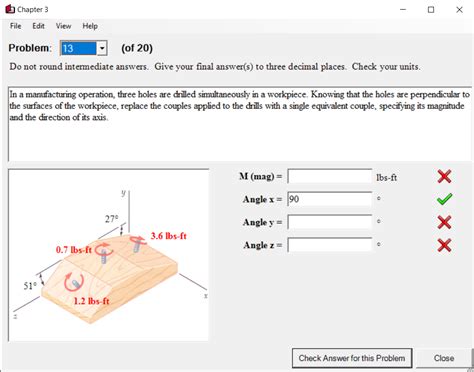 Chapter 3

File Edit View Help

Problem: 13 (of 20)

Do not round intermediate answers. Give your final answer(s) to three decimal places. Check your units.

In a manufacturing operation, three holes are drilled simultaneously in a workpiece. Knowing that the holes are perpendicular to the surfaces of the workpiece, replace the couples applied to the drills with a single equivalent couple, specifying its magnitude and the direction of its axis.

y
27°
3.6 lbs-ft
0.7 lbs-ft
51°
1.2 lbs-ft
x
z

M (mag) = lbs-ft
Angle x = 90 °
Angle y = °
Angle z = °

Check Answer for this Problem
Close