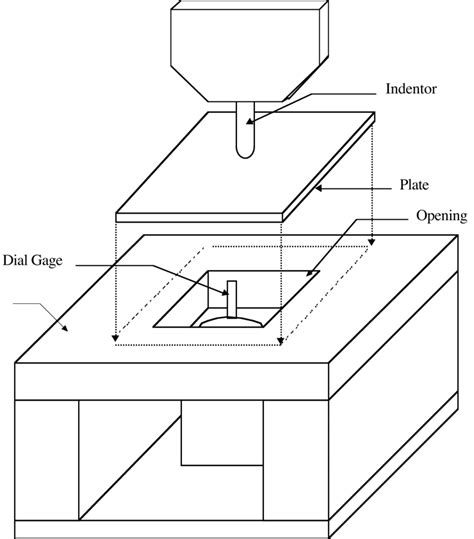 Indentor

Plate

Opening

Dial Gage