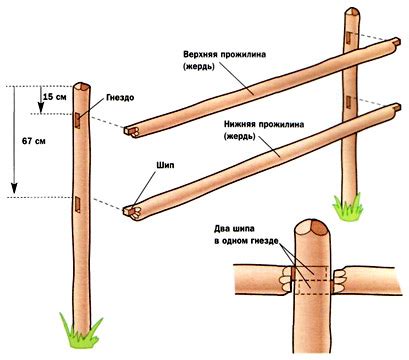 Верхняя прожилина (жердь)

15 см

Гнездо

67 см

Нижняя прожилина (жердь)

Шип

Два шипа в одном гнезде