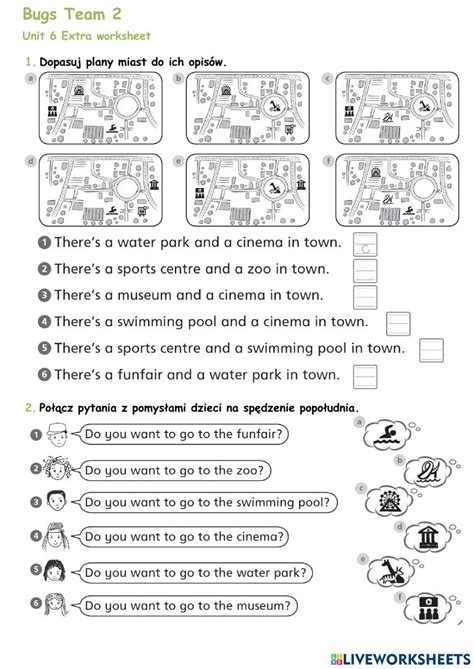 Bugs Team 2
Unit 6 Extra worksheet

1. Dopasuj plany miast do ich opisów.

a b c
d e f

1 There's a water park and a cinema in town. c
2 There's a sports centre and a zoo in town.
3 There's a museum and a cinema in town.
4 There's a swimming pool and a cinema in town.
5 There's a sports centre and a swimming pool in town.
6 There's a funfair and a water park in town.

2. Połącz pytania z pomysłami dzieci na spędzenie popołudnia.

1 Do you want to go to the funfair?
2 Do you want to go to the zoo?
3 Do you want to go to the swimming pool?
4 Do you want to go to the cinema?
5 Do you want to go to the water park?
6 Do you want to go to the museum?

a
b
c
d
e
f

LIVEWORKSHEETS