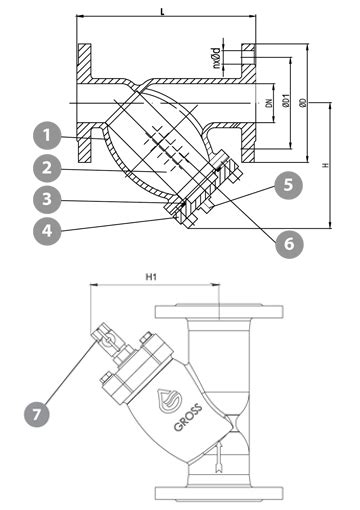 L
nxØd
DN
ØD1
ØD
H
1
2
3
4
5
6
H1
7
GROSS