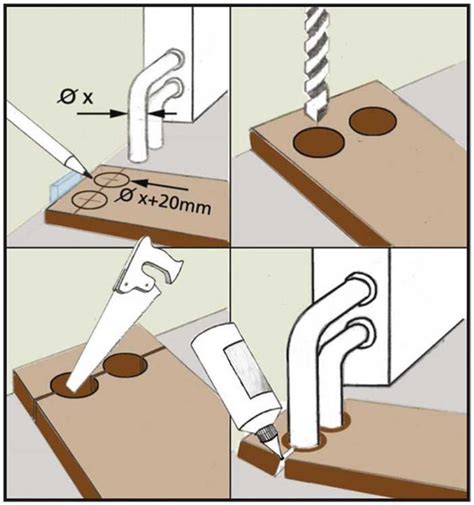 Ø x

Ø x+20mm