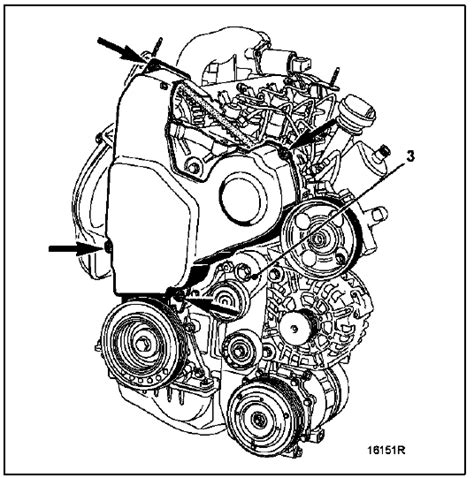 3

16151R