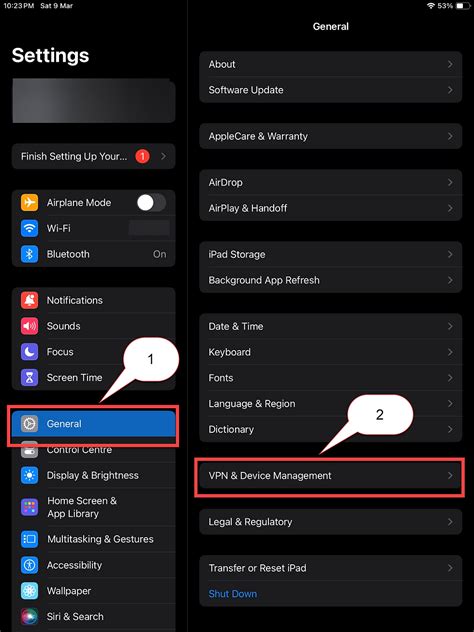 10:23 PM Sat 9 Mar

53%

Settings

Finish Setting Up Your... 1

Airplane Mode

Wi-Fi

Bluetooth On

Notifications

Sounds

Focus

Screen Time

1

General

Control Centre

Display & Brightness

Home Screen & App Library

Multitasking & Gestures

Accessibility

Wallpaper

Siri & Search

General

About

Software Update

AppleCare & Warranty

AirDrop

AirPlay & Handoff

iPad Storage

Background App Refresh

Date & Time

Keyboard

Fonts

Language & Region

Dictionary

2

VPN & Device Management

Legal & Regulatory

Transfer or Reset iPad

Shut Down