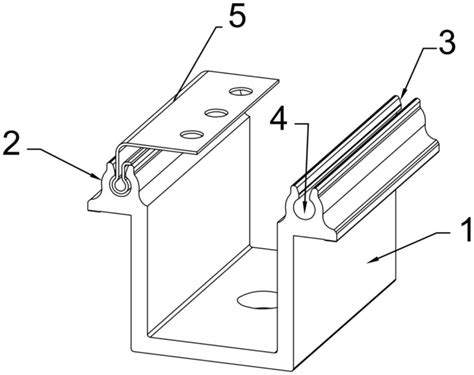 5
3
2
4
1