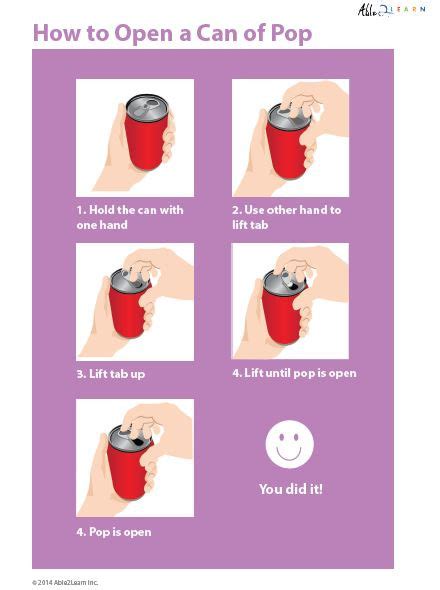 Able2LEARN

How to Open a Can of Pop

1. Hold the can with one hand

2. Use other hand to lift tab

3. Lift tab up

4. Lift until pop is open

4. Pop is open

You did it!

© 2014 Able2Learn Inc.