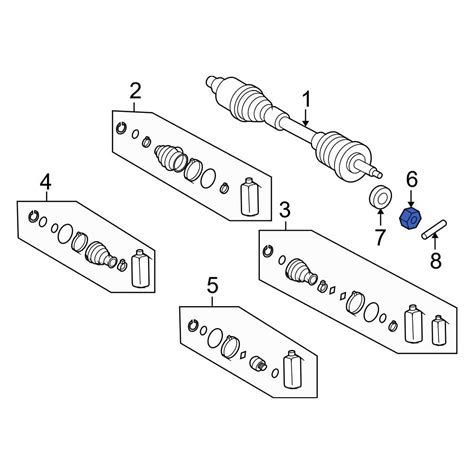 2
1
4
6
3
7
8
5