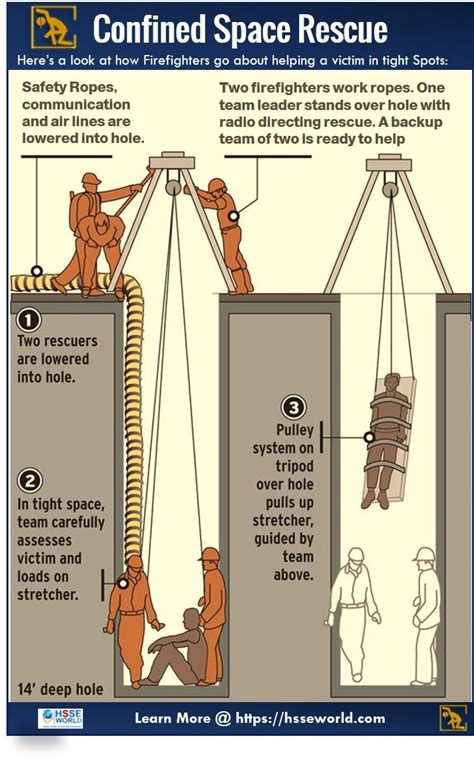 Confined Space Rescue

Here's a look at how Firefighters go about helping a victim in tight Spots:

Safety Ropes, communication and air lines are lowered into hole.

Two firefighters work ropes. One team leader stands over hole with radio directing rescue. A backup team of two is ready to help

1 Two rescuers are lowered into hole.

2 In tight space, team carefully assesses victim and loads on stretcher.

3 Pulley system on tripod over hole pulls up stretcher, guided by team above.

14' deep hole

HSSE WORLD

Learn More @ https://hsseworld.com