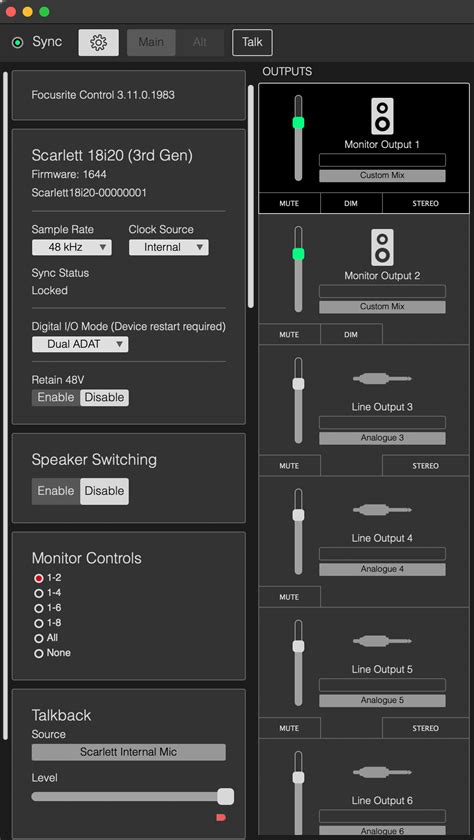 Sync Main Alt Talk

Focusrite Control 3.11.0.1983

Scarlett 18i20 (3rd Gen)
Firmware: 1644
Scarlett18i20-00000001

Sample Rate
48 kHz
Clock Source
Internal

Sync Status
Locked

Digital I/O Mode (Device restart required)
Dual ADAT

Retain 48V
Enable Disable

Speaker Switching
Enable Disable

Monitor Controls
1-2
1-4
1-6
1-8
All
None

Talkback
Source
Scarlett Internal Mic
Level

OUTPUTS

Monitor Output 1
Custom Mix
MUTE DIM STEREO

Monitor Output 2
Custom Mix
MUTE DIM

Line Output 3
Analogue 3
MUTE STEREO

Line Output 4
Analogue 4
MUTE

Line Output 5
Analogue 5
MUTE STEREO

Line Output 6
Analogue 6