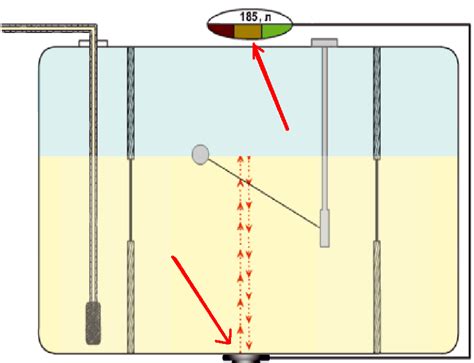 185, л